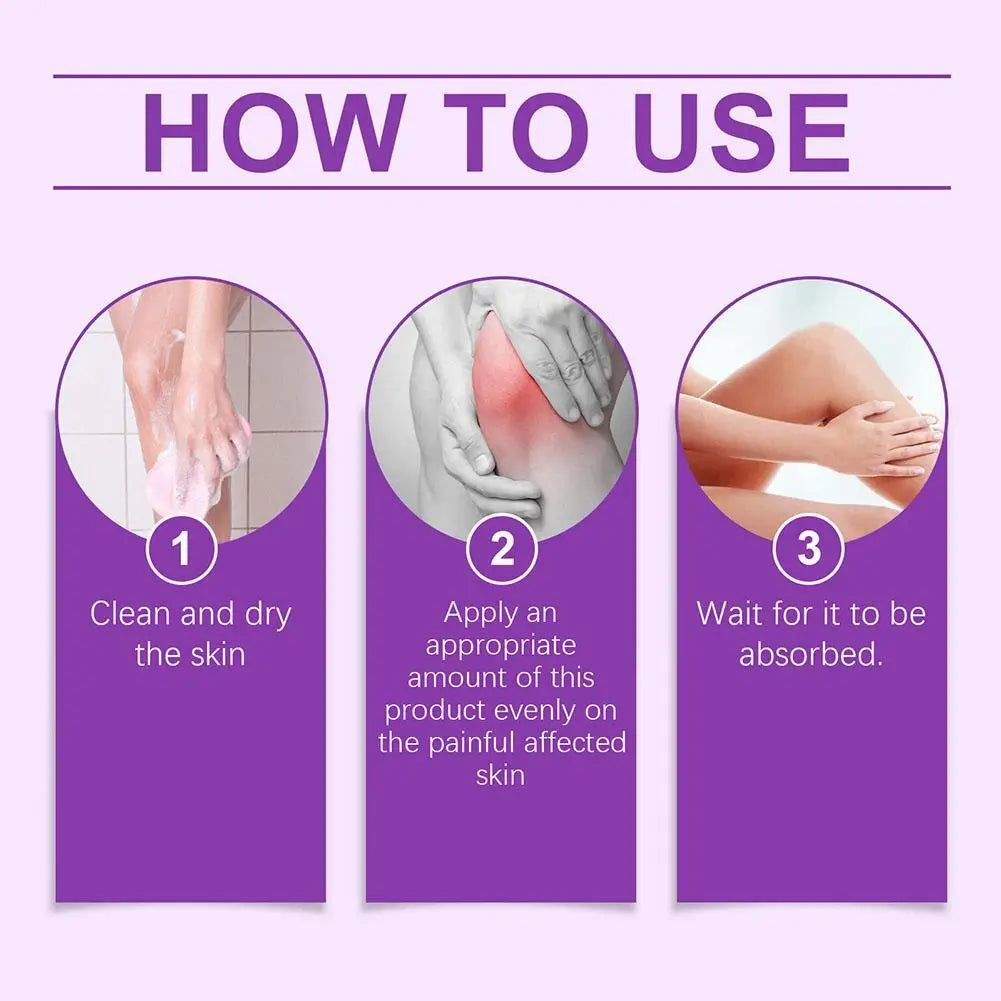 HOW TO USE

1
Clean and dry the skin

2
Apply an appropriate amount of this product evenly on the painful affected skin

3
Wait for it to be absorbed.